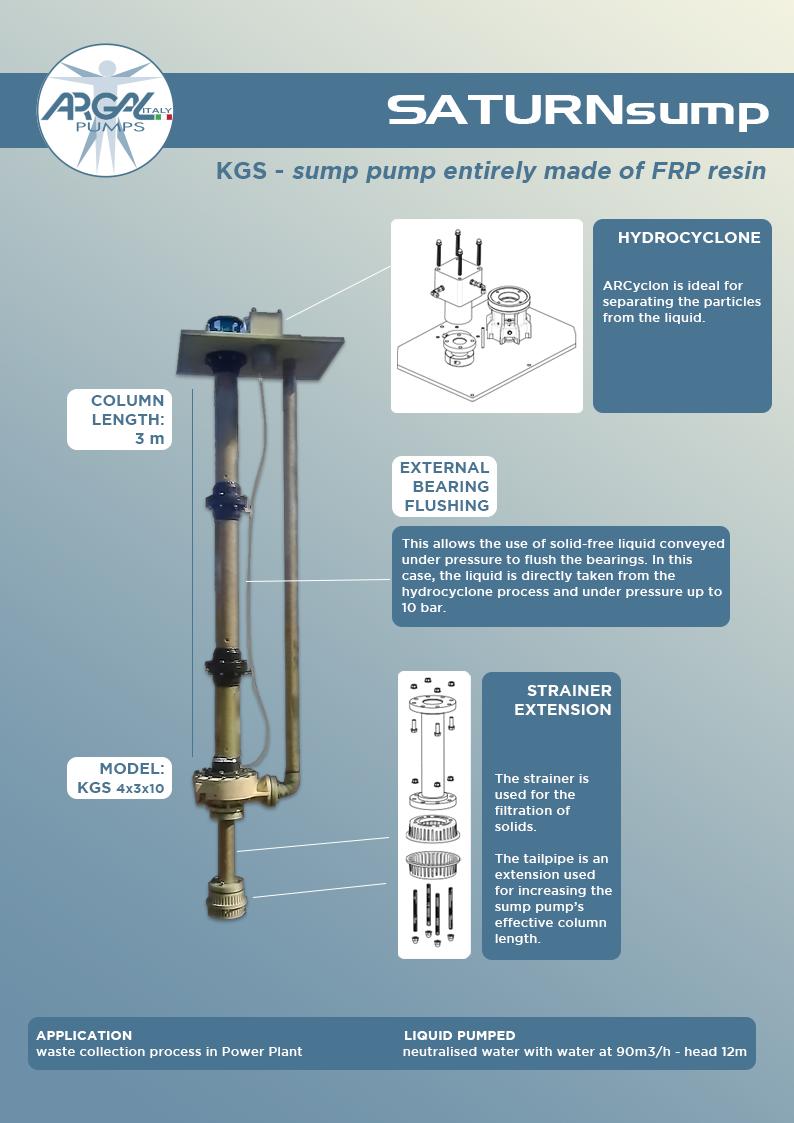 ARGAL ITALY PUMPS

SATURNsump

KGS - sump pump entirely made of FRP resin

HYDROCYCLONE

ARCyclon is ideal for separating the particles from the liquid.

COLUMN LENGTH: 3 m

EXTERNAL BEARING FLUSHING

This allows the use of solid-free liquid conveyed under pressure to flush the bearings. In this case, the liquid is directly taken from the hydrocyclone process and under pressure up to 10 bar.

STRAINER EXTENSION

The strainer is used for the filtration of solids.

The tailpipe is an extension used for increasing the sump pump's effective column length.

MODEL: KGS 4x3x10

APPLICATION
waste collection process in Power Plant

LIQUID PUMPED
neutralised water with water at 90m3/h - head 12m