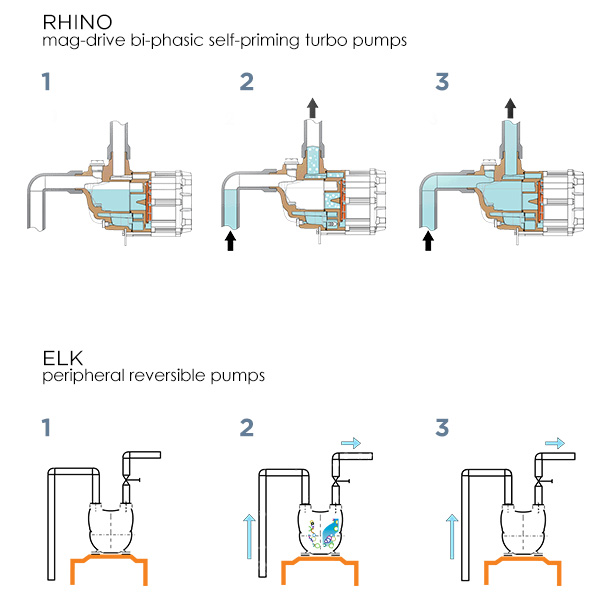 RHINO
mag-drive bi-phasic self-priming turbo pumps

1

2

3

ELK
peripheral reversible pumps

1

2

3